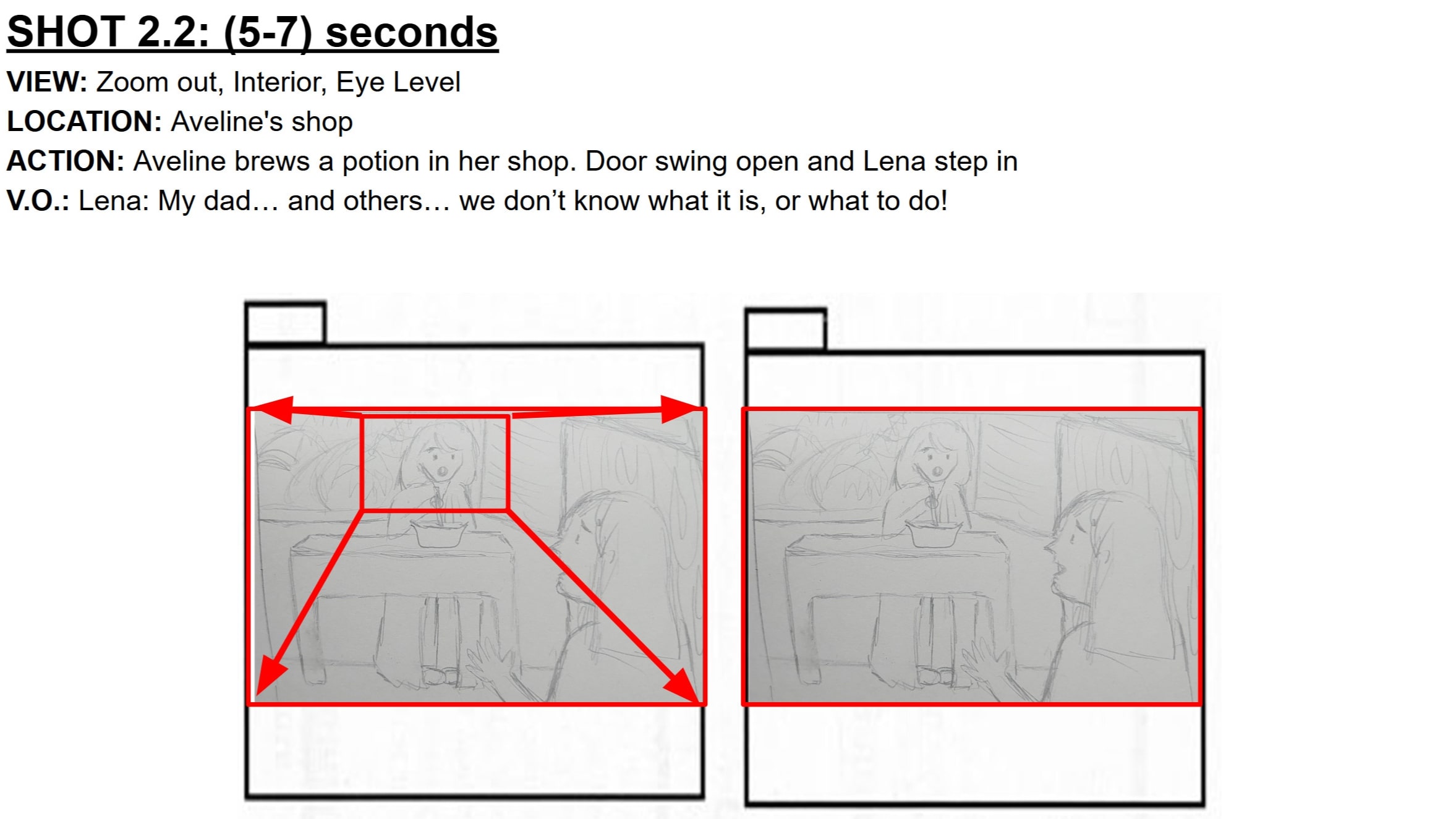 SHOT 2.2: (5-7) seconds

VIEW: Zoom out, Interior, Eye Level

LOCATION: Aveline's shop

ACTION: Aveline brews a potion in her shop. Door swing open and Lena step in

V.O.: Lena: My dad… and others… we don’t know what it is, or what to do!